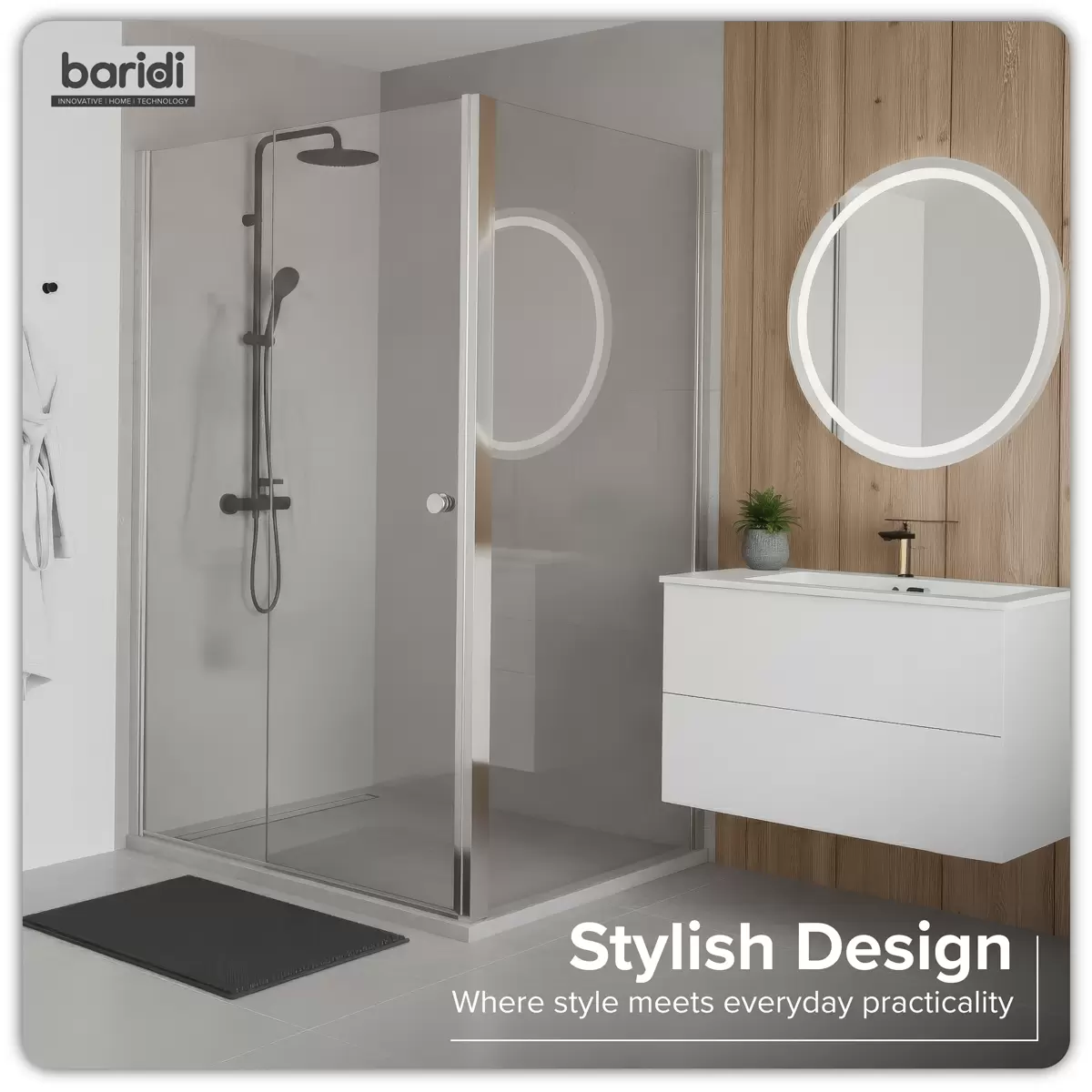 baridi
INNOVATIVE | HOME | TECHNOLOGY

Stylish Design
Where style meets everyday practicality